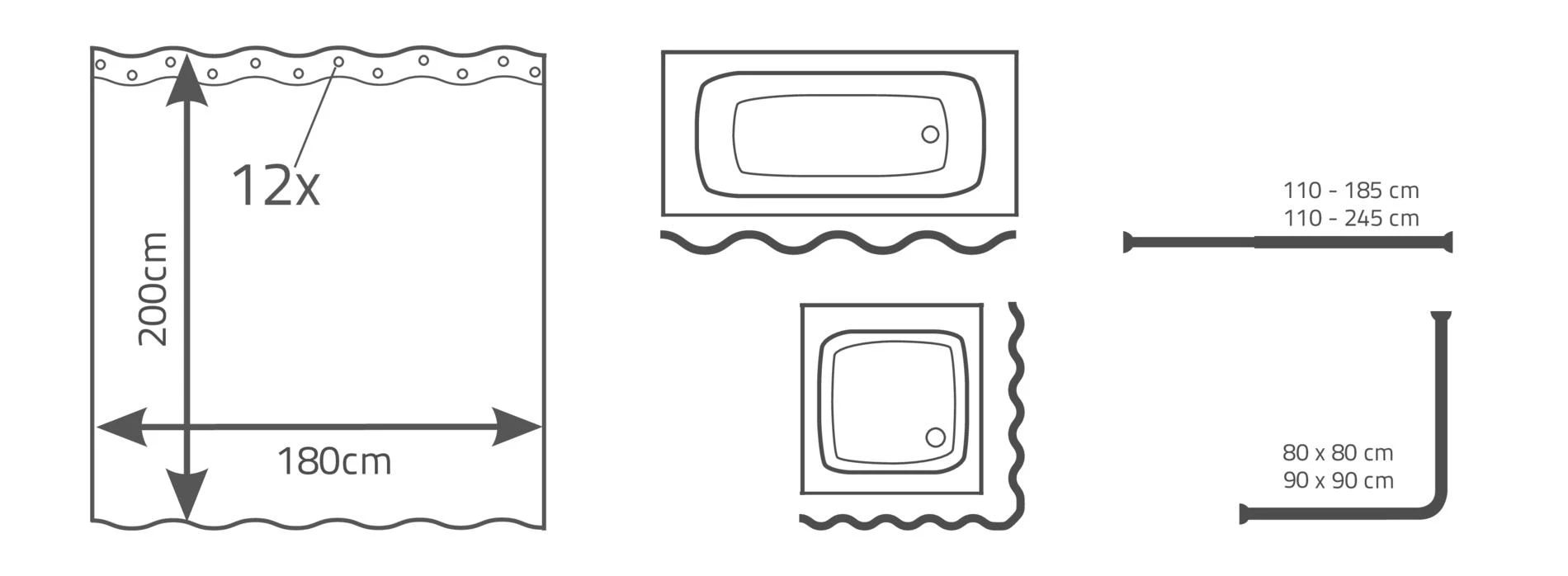 12x

200cm

180cm

110 - 185 cm
110 - 245 cm

80 x 80 cm
90 x 90 cm